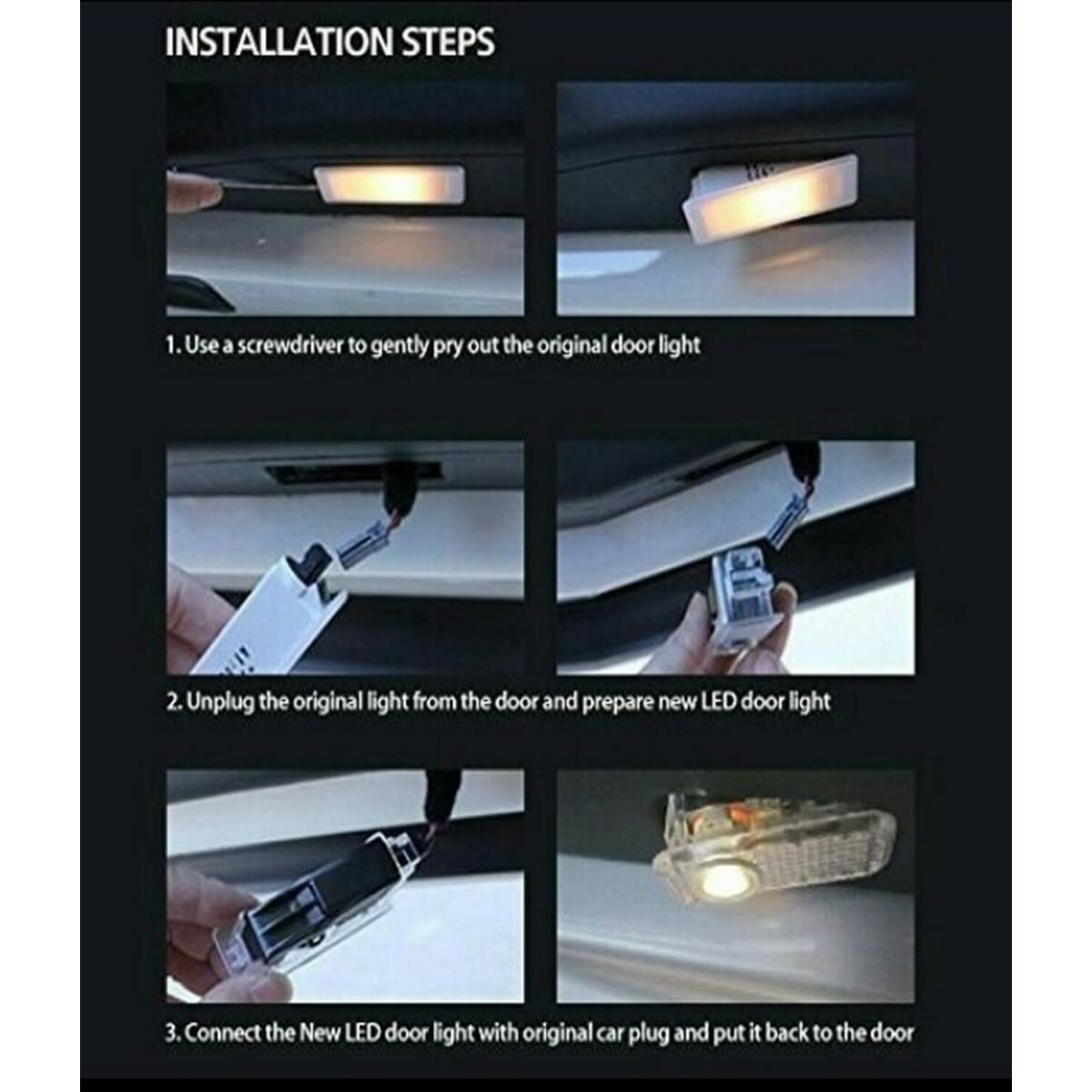 INSTALLATION STEPS

1. Use a screwdriver to gently pry out the original door light

2. Unplug the original light from the door and prepare new LED door light

3. Connect the New LED door light with original car plug and put it back to the door